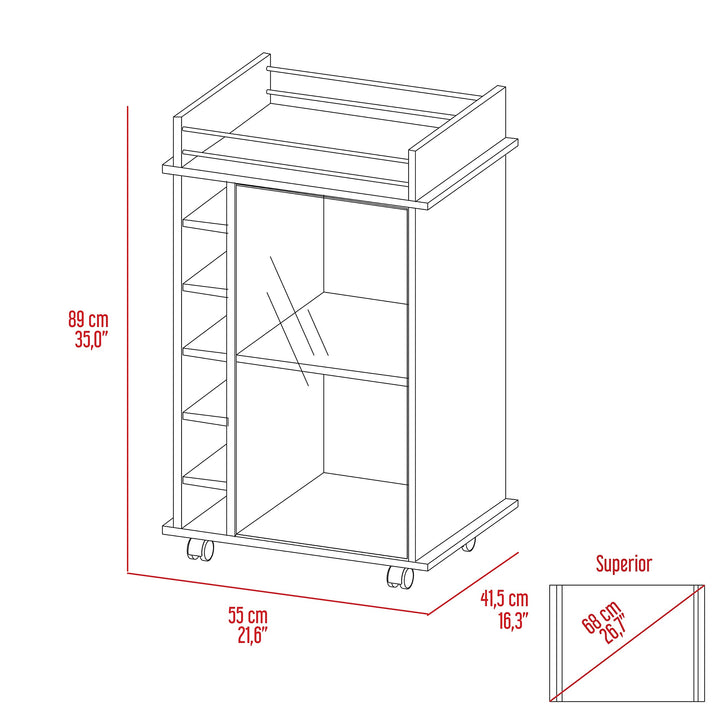 89 cm
35,0"

55 cm
21,6"

41,5 cm
16,3"

Superior

68 cm
26,7"