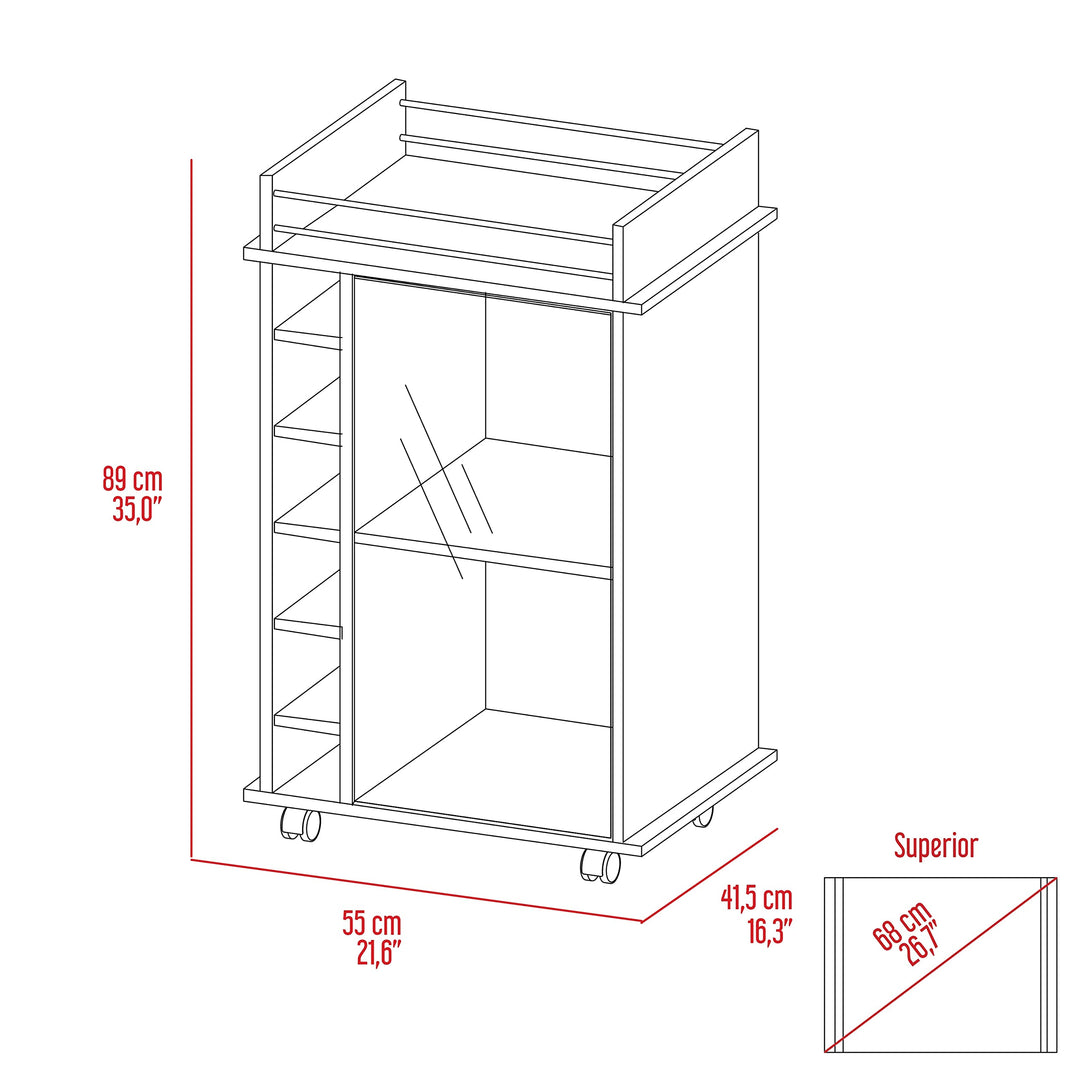 89 cm
35,0"

55 cm
21,6"

41,5 cm
16,3"

Superior

68 cm
26,7"