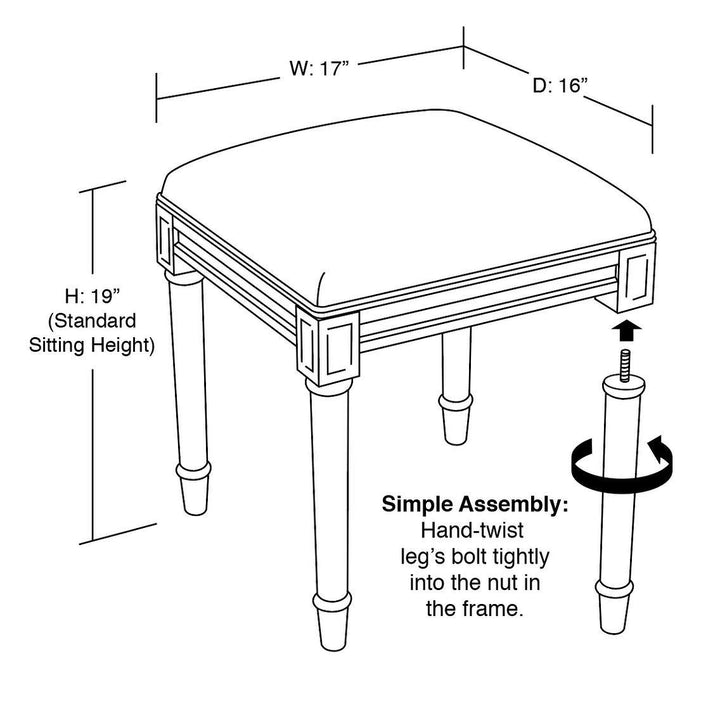 W: 17”

D: 16”

H: 19”
(Standard
Sitting Height)

Simple Assembly:
Hand-twist
leg’s bolt tightly
into the nut in
the frame.