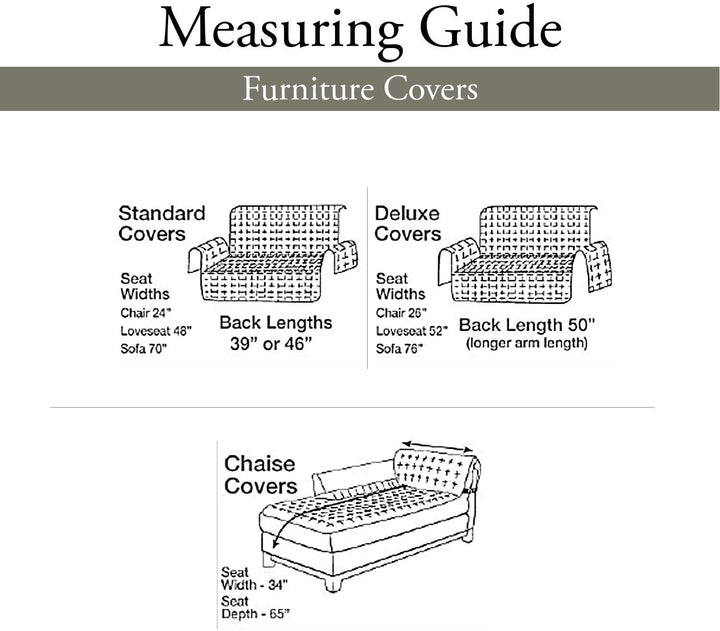 Measuring Guide

Furniture Covers

Standard Covers

Seat Widths
Chair 24"
Loveseat 48"
Sofa 70"

Back Lengths 39" or 46"

Deluxe Covers

Seat Widths
Chair 26"
Loveseat 52"
Sofa 76"

Back Length 50" (longer arm length)

Chaise Covers

Seat Width - 34"
Seat Depth - 65"