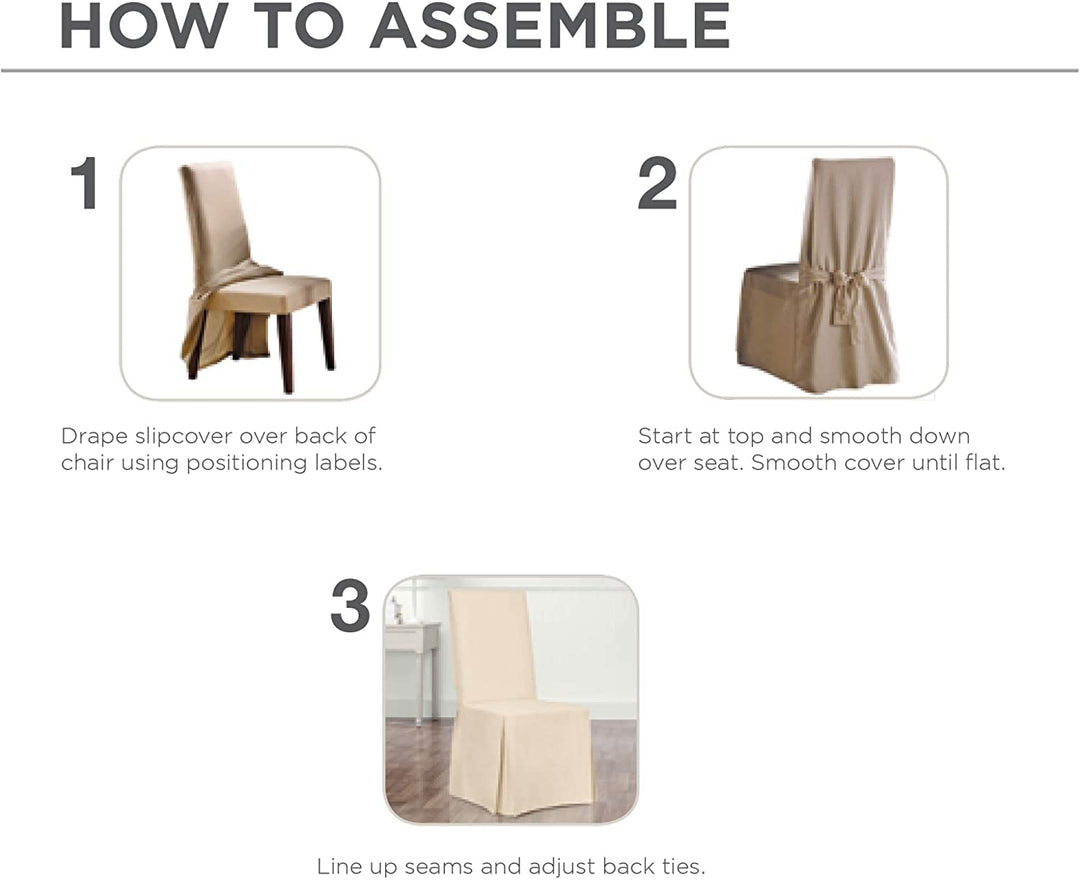 HOW TO ASSEMBLE

1

Drape slipcover over back of chair using positioning labels.

2

Start at top and smooth down over seat. Smooth cover until flat.

3

Line up seams and adjust back ties.